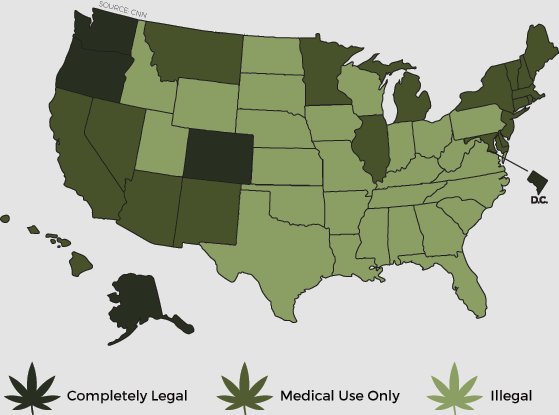 SOURCE: CNN

D.C.

Completely Legal

Medical Use Only

Illegal